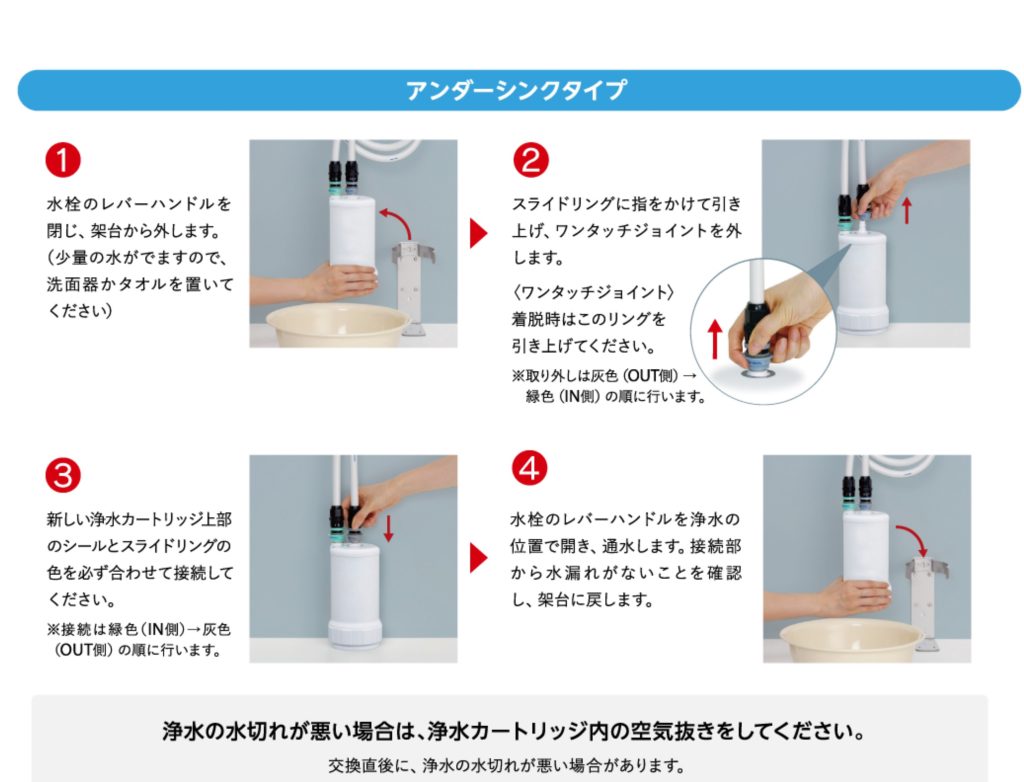 アンダーシンクタイプ

1

水栓のレバーハンドルを閉じ、架台から外します。(少量の水がでますので、洗面器かタオルを置いてください)

2

スライドリングに指をかけて引き上げ、ワンタッチジョイントを外します。

〈ワンタッチジョイント〉
着脱時はこのリングを引き上げてください。

※取り外しは灰色(OUT側)→緑色(IN側)の順に行います。

3

新しい浄水カートリッジ上部のシールとスライドリングの色を必ず合わせて接続してください。

※接続は緑色(IN側)→灰色(OUT側)の順に行います。

4

水栓のレバーハンドルを浄水の位置で開き、通水します。接続部から水漏れがないことを確認し、架台に戻します。

浄水の水切れが悪い場合は、浄水カートリッジ内の空気抜きをしてください。

交換直後に、浄水の水切れが悪い場合があります。